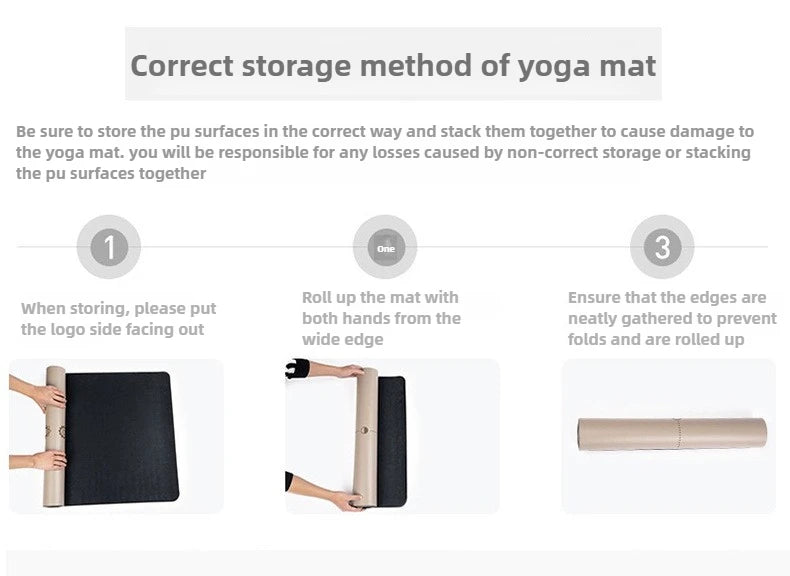 Correct storage method of yoga mat

Be sure to store the pu surfaces in the correct way and stack them together to cause damage to the yoga mat. you will be responsible for any losses caused by non-correct storage or stacking the pu surfaces together

1

When storing, please put the logo side facing out

One

Roll up the mat with both hands from the wide edge

3

Ensure that the edges are neatly gathered to prevent folds and are rolled up