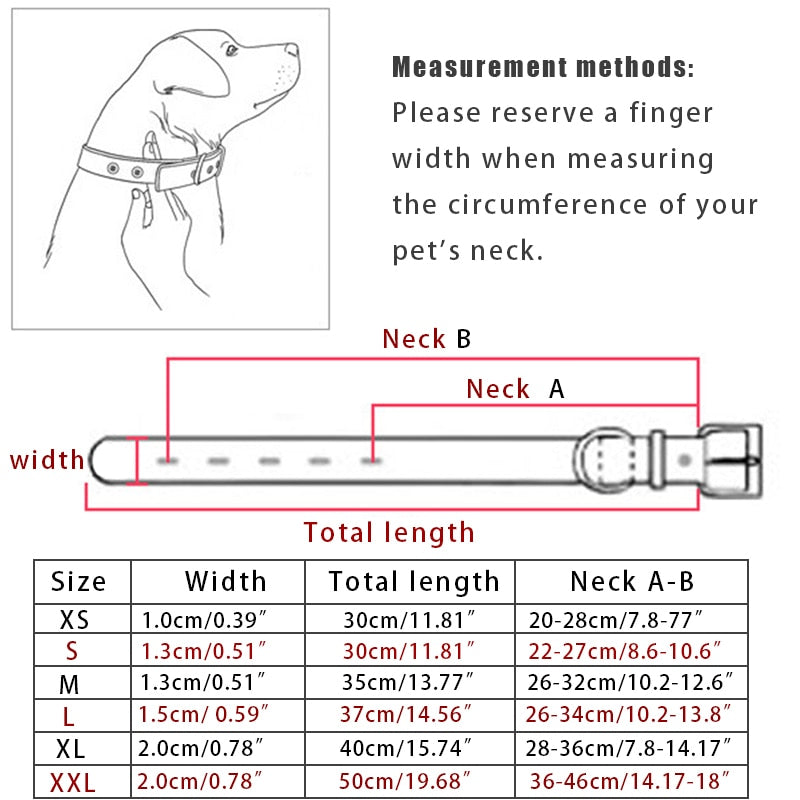 Measurement methods:
Please reserve a finger width when measuring the circumference of your pet's neck.

Neck B

Neck A

width

Total length

| Size | Width | Total length | Neck A-B |
|---|---|---|---|
| XS | 1.0cm/0.39″ | 30cm/11.81″ | 20-28cm/7.8-77″ |
| S | 1.3cm/0.51″ | 30cm/11.81″ | 22-27cm/8.6-10.6″ |
| M | 1.3cm/0.51″ | 35cm/13.77″ | 26-32cm/10.2-12.6″ |
| L | 1.5cm/ 0.59″ | 37cm/14.56″ | 26-34cm/10.2-13.8″ |
| XL | 2.0cm/0.78″ | 40cm/15.74″ | 28-36cm/7.8-14.17″ |
| XXL | 2.0cm/0.78″ | 50cm/19.68″ | 36-46cm/14.17-18″ |