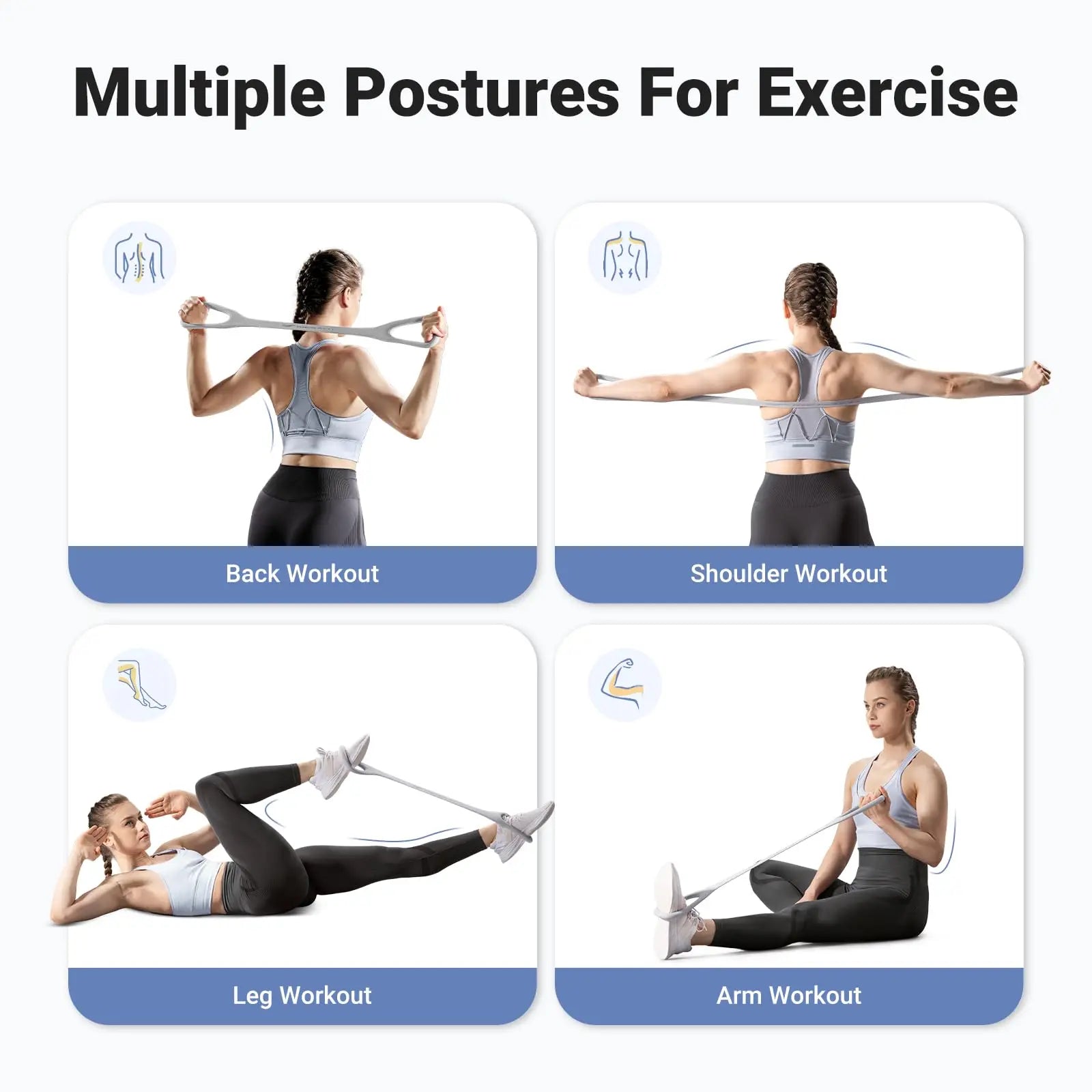 Multiple Postures For Exercise

Back Workout

Shoulder Workout

Leg Workout

Arm Workout